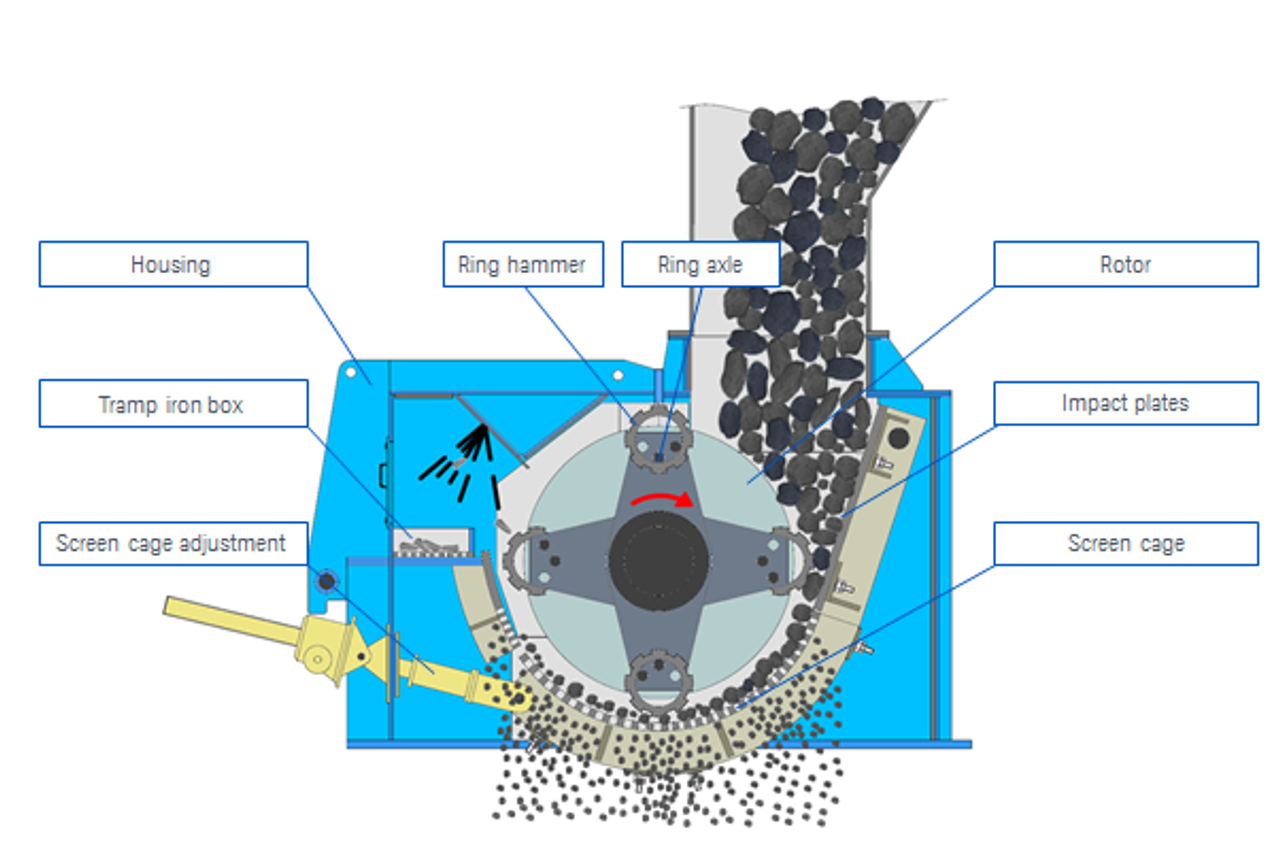 Housing

Ring hammer

Ring axle

Rotor

Tramp iron box

Impact plates

Screen cage adjustment

Screen cage